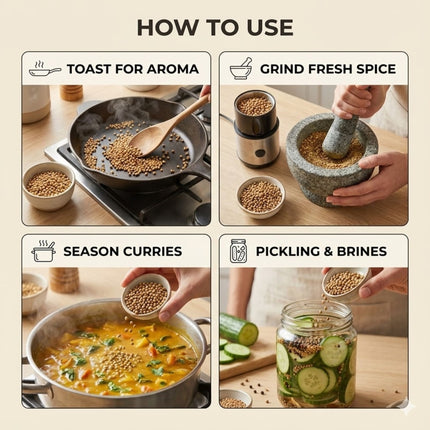 HOW TO USE

TOAST FOR AROMA

GRIND FRESH SPICE

SEASON CURRIES

PICKLING & BRINES