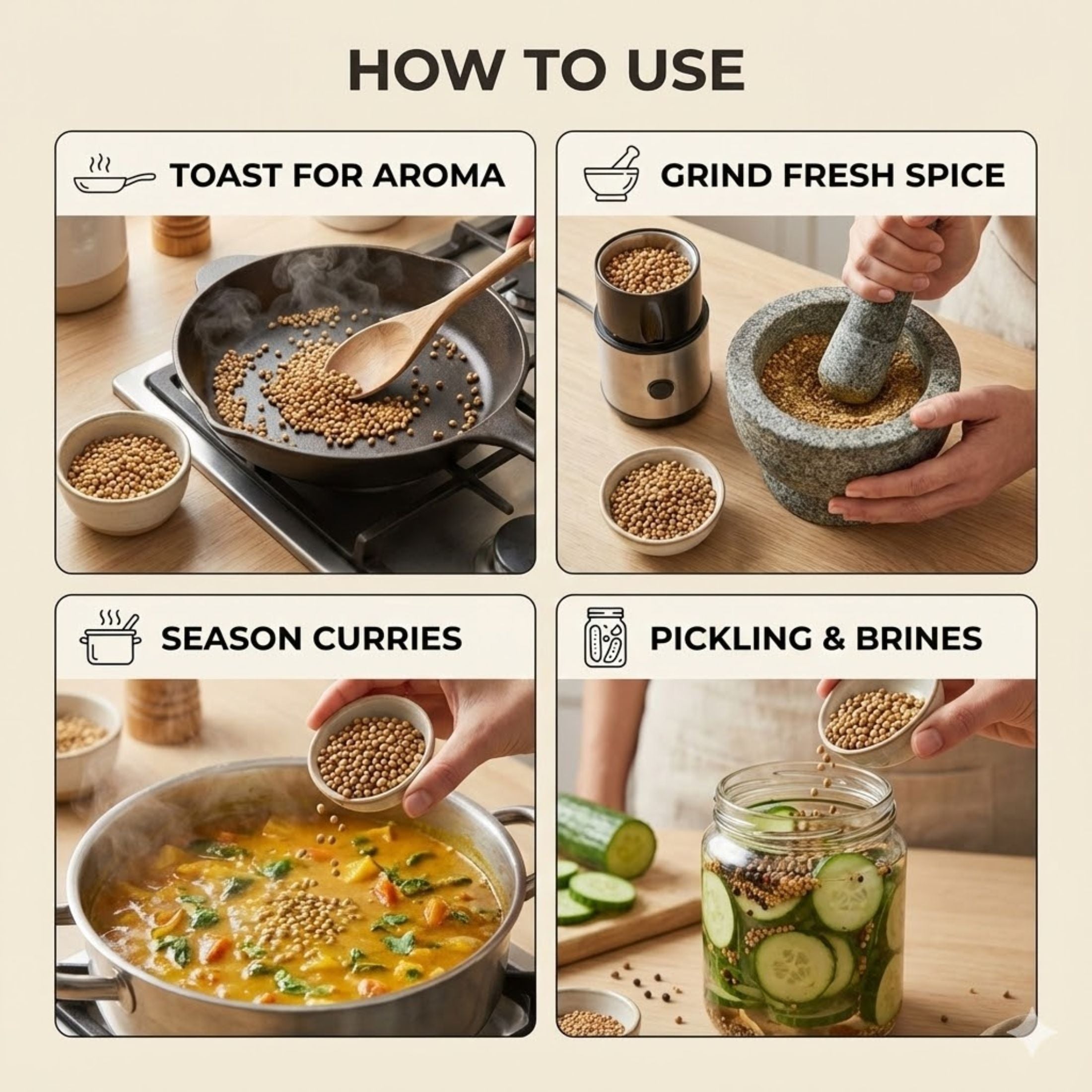 HOW TO USE

TOAST FOR AROMA

GRIND FRESH SPICE

SEASON CURRIES

PICKLING & BRINES